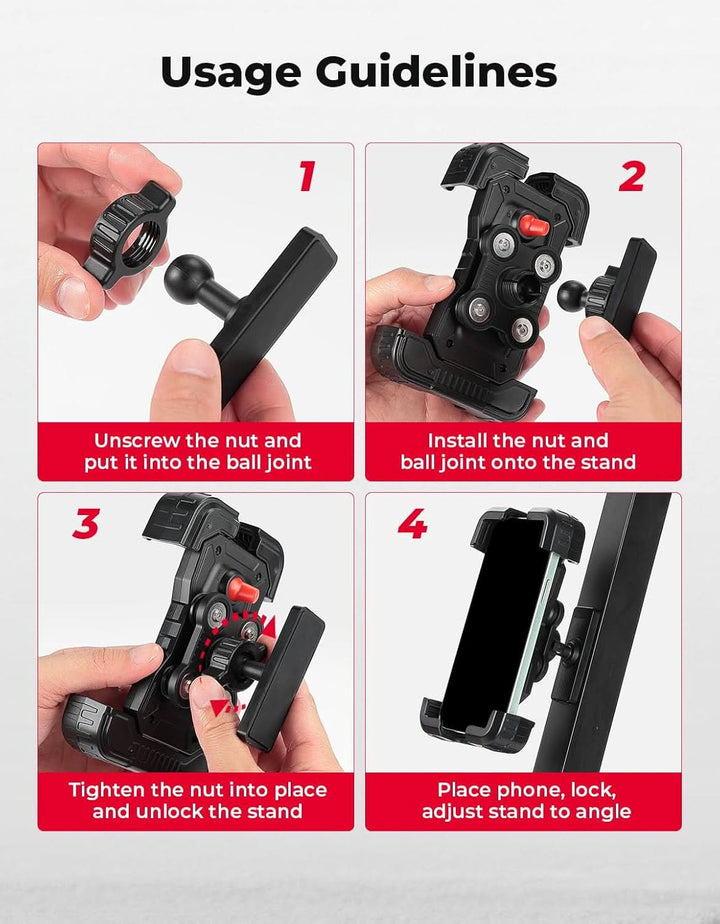 Usage Guidelines

1

Unscrew the nut and put it into the ball joint

2

Install the nut and ball joint onto the stand

3

Tighten the nut into place and unlock the stand

4

Place phone, lock, adjust stand to angle