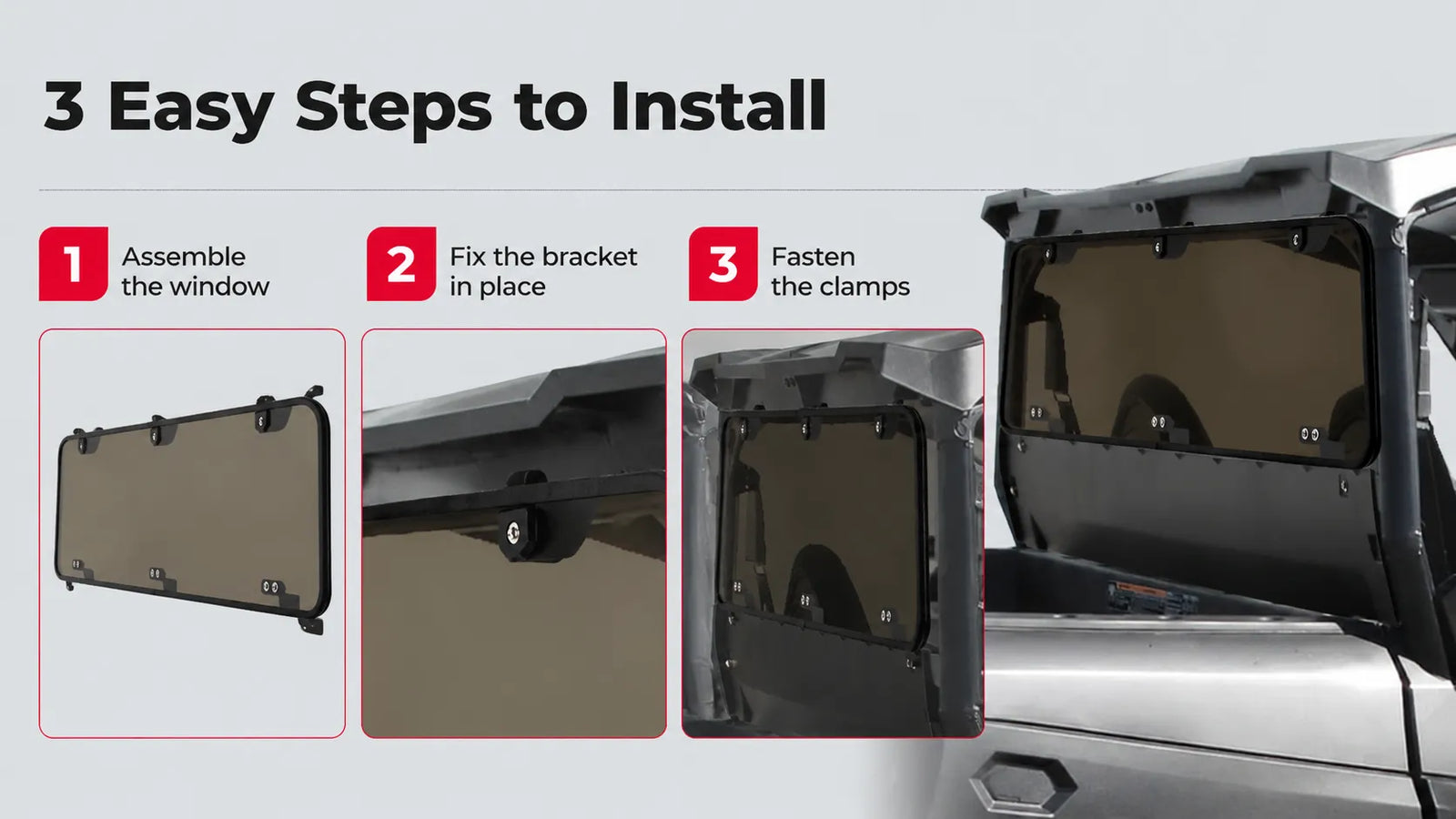 3 Easy Steps to Install

1 Assemble the window

2 Fix the bracket in place

3 Fasten the clamps