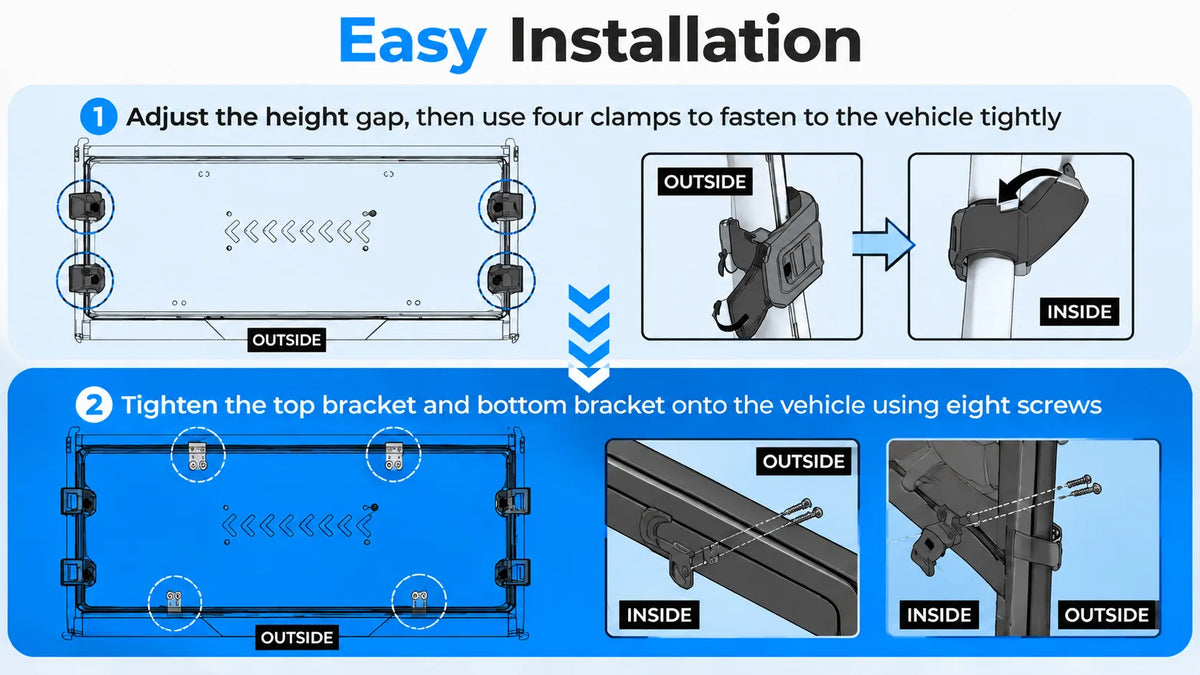 Easy Installation

1 Adjust the height gap, then use four clamps to fasten to the vehicle tightly

OUTSIDE

OUTSIDE

INSIDE

2 Tighten the top bracket and bottom bracket onto the vehicle using eight screws

OUTSIDE

OUTSIDE

INSIDE

INSIDE

OUTSIDE