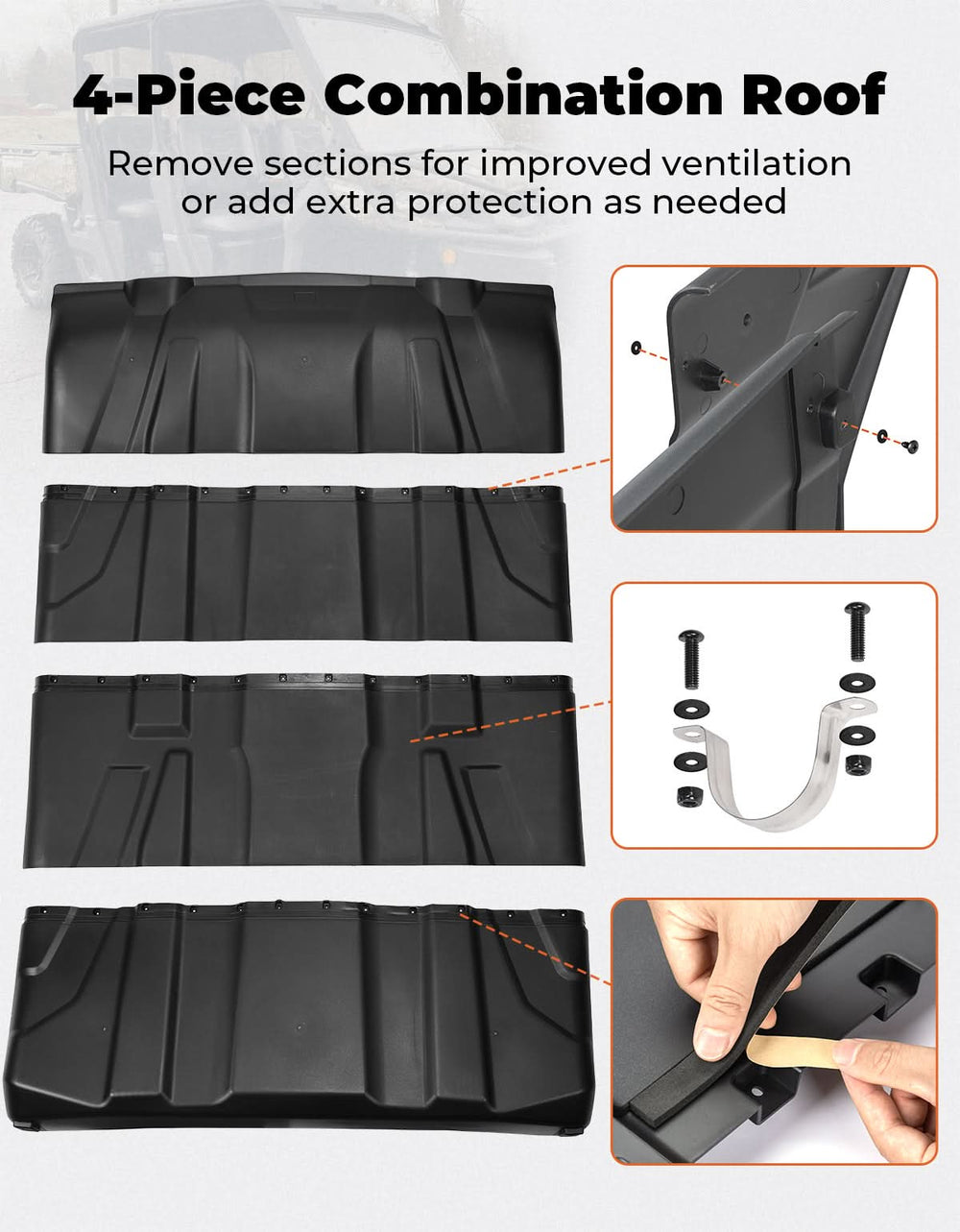 4-Piece Combination Roof

Remove sections for improved ventilation or add extra protection as needed