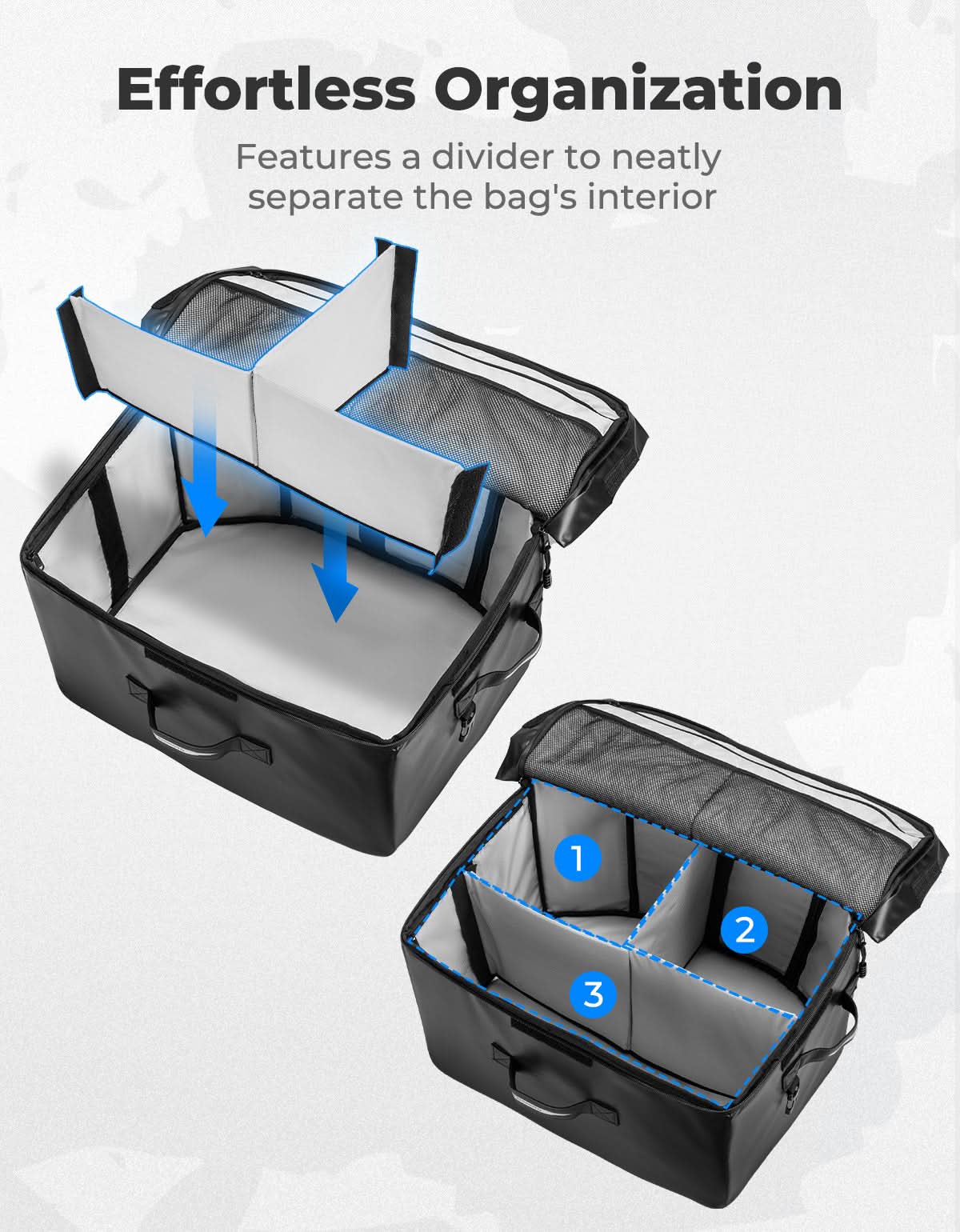 Effortless Organization

Features a divider to neatly separate the bag's interior

1

2

3