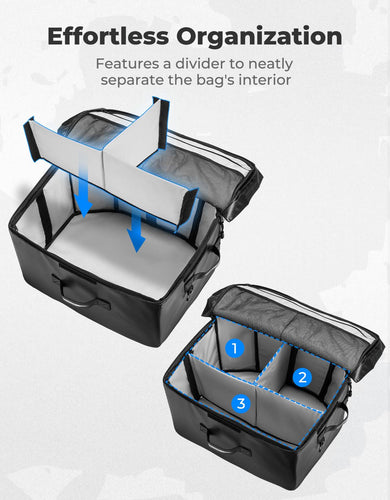 Effortless Organization

Features a divider to neatly separate the bag's interior

1

2

3