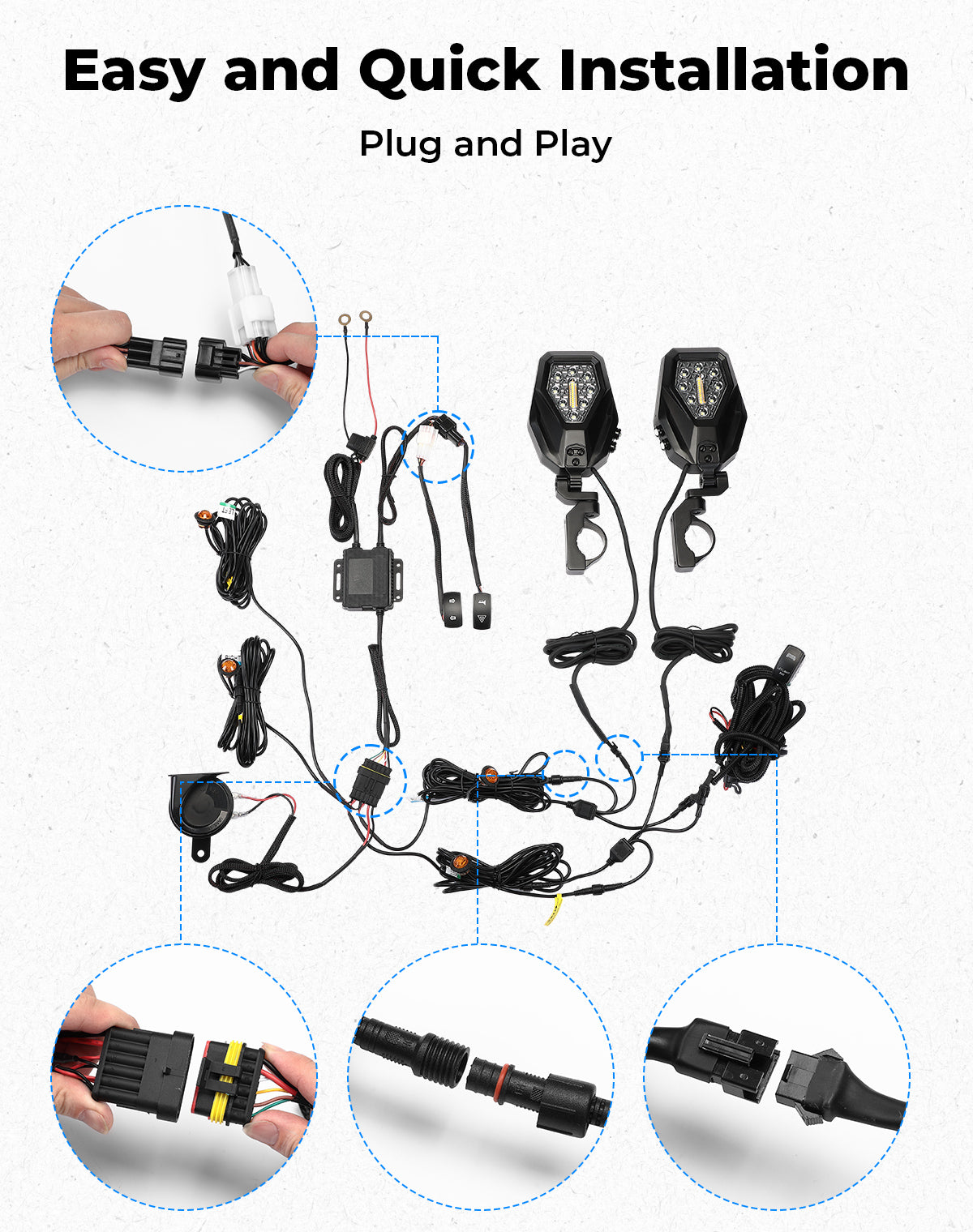 Easy and Quick Installation

Plug and Play