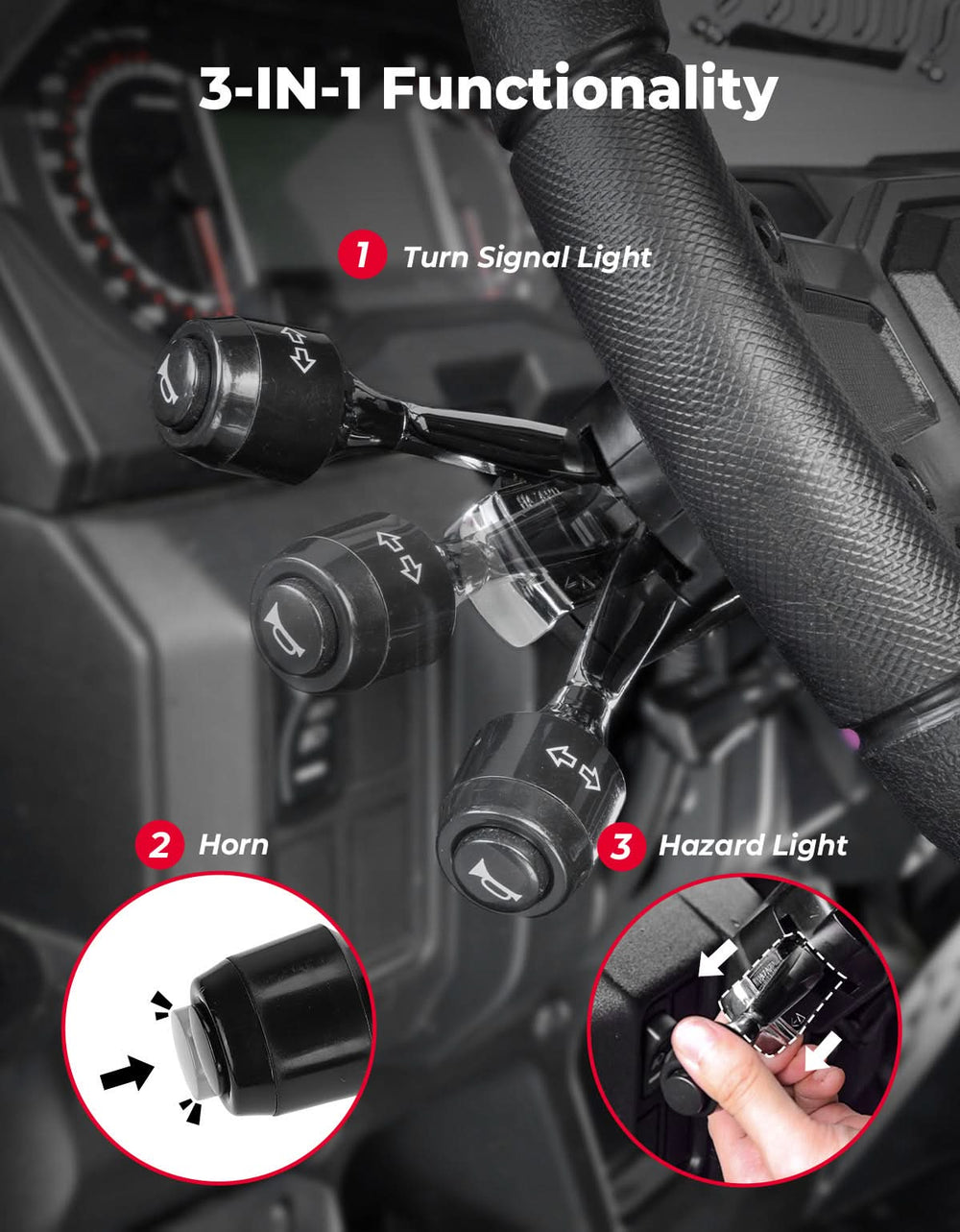 3-IN-1 Functionality

1 Turn Signal Light

2 Horn

3 Hazard Light