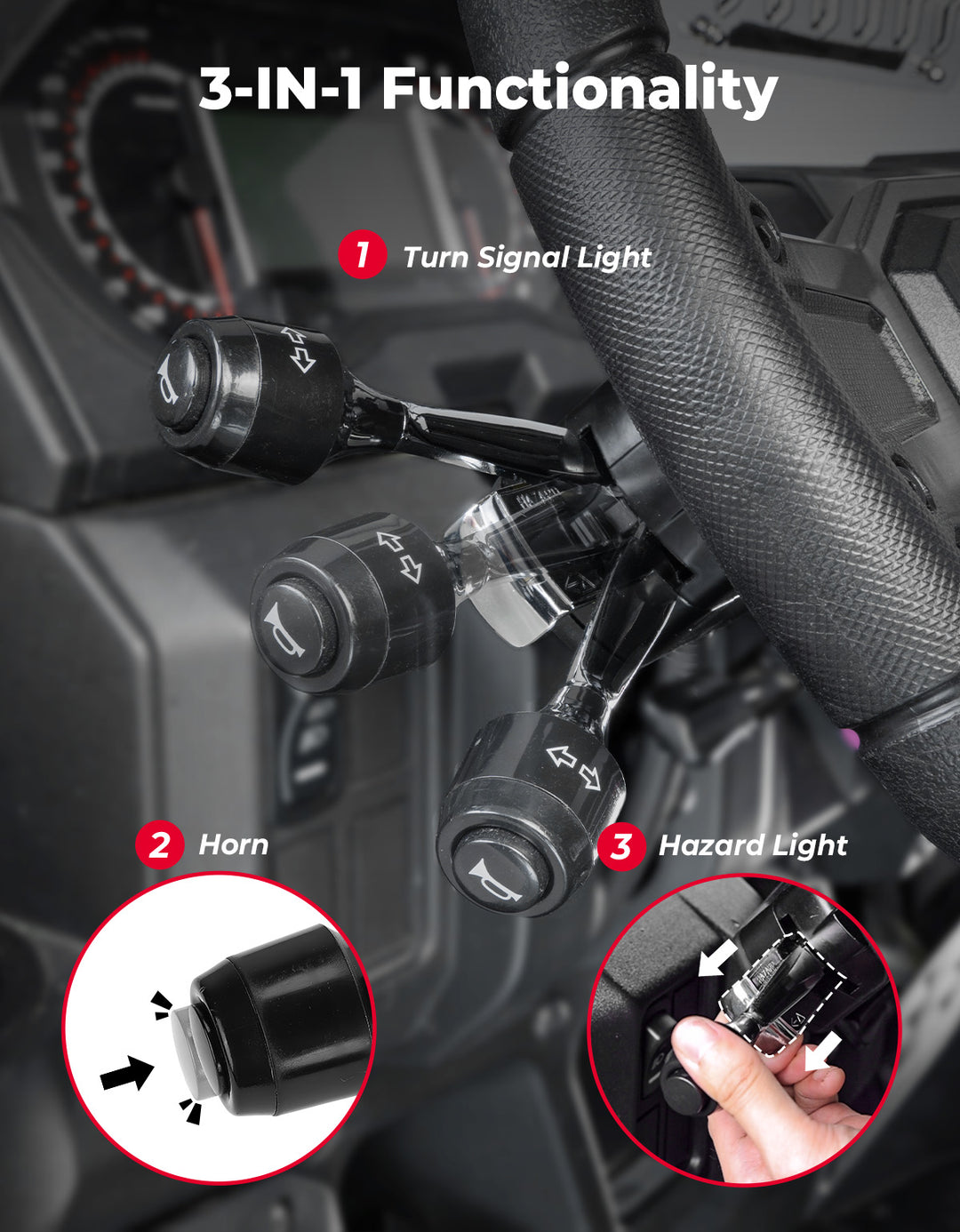 3-IN-1 Functionality

1 Turn Signal Light

2 Horn

3 Hazard Light