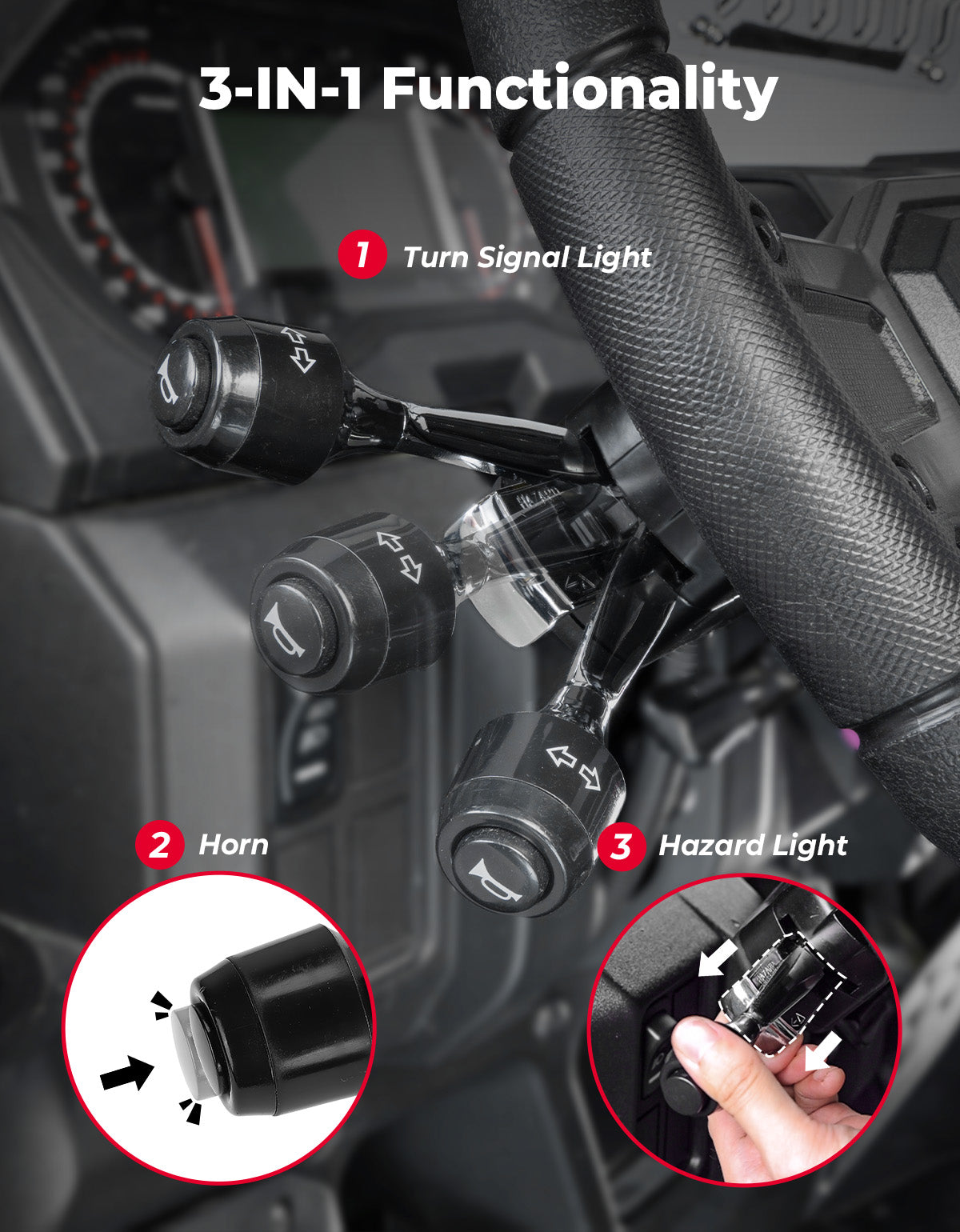 3-IN-1 Functionality

1 Turn Signal Light

2 Horn

3 Hazard Light