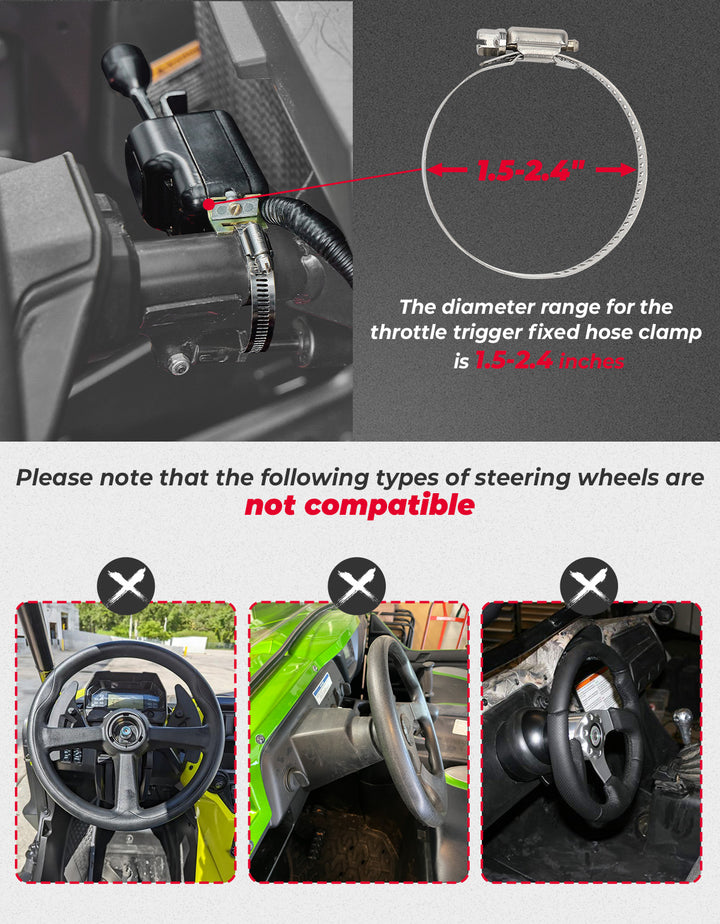 1.5-2.4"

The diameter range for the throttle trigger fixed hose clamp is 1.5-2.4 inches

Please note that the following types of steering wheels are not compatible