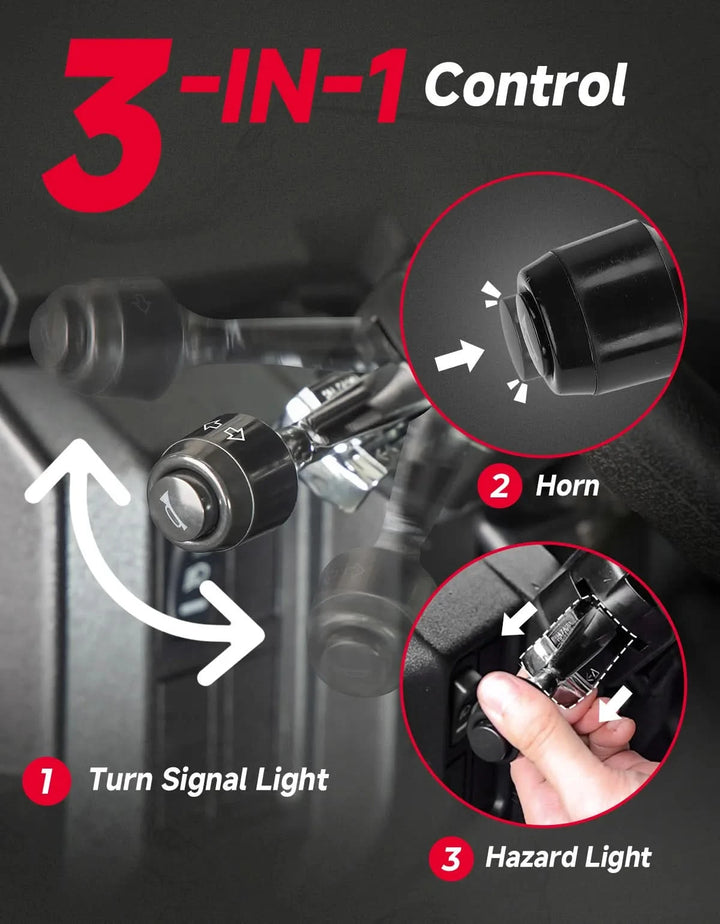 3-IN-1 Control

2 Horn

1 Turn Signal Light

3 Hazard Light