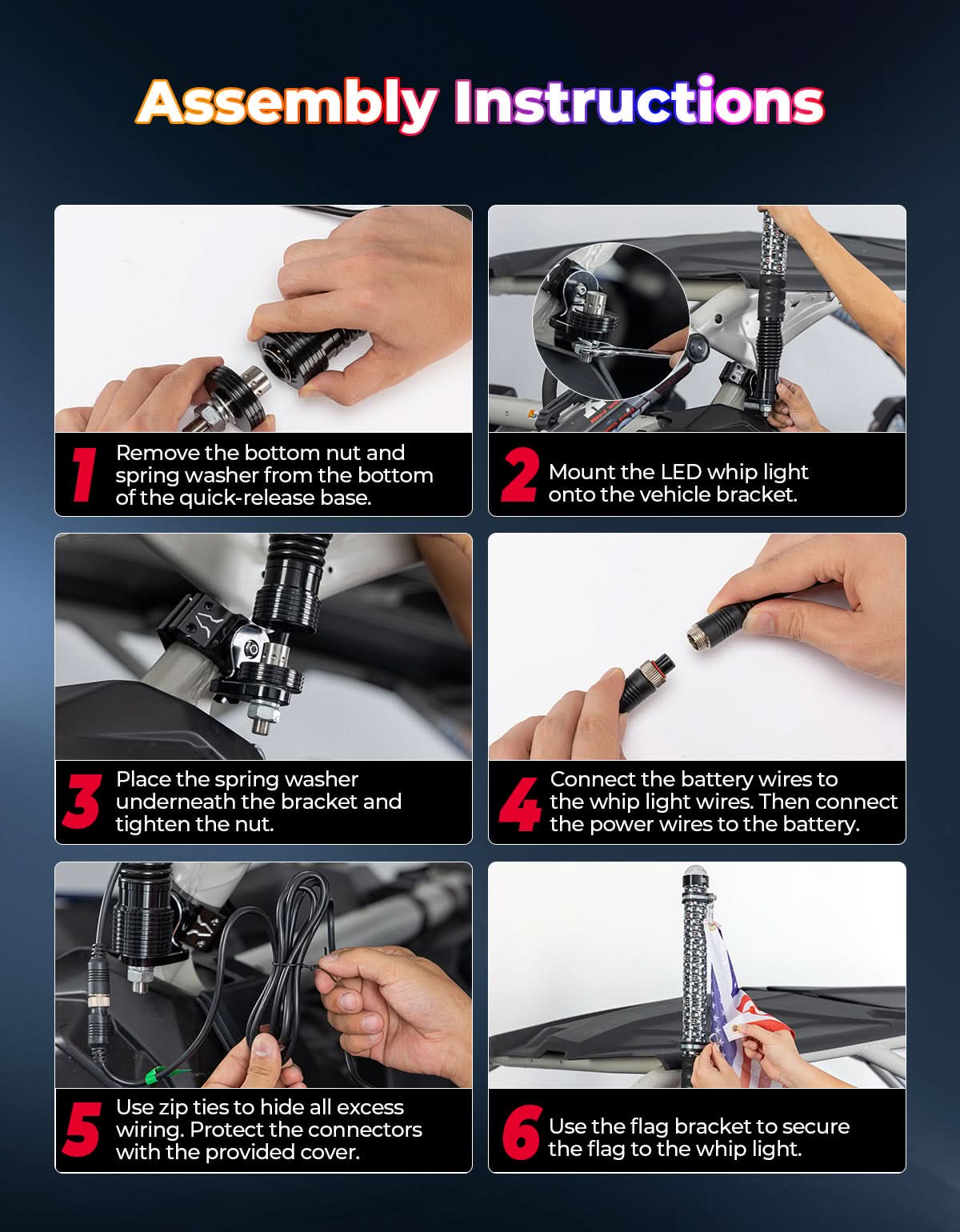 Assembly Instructions

1 Remove the bottom nut and spring washer from the bottom of the quick-release base.

2 Mount the LED whip light onto the vehicle bracket.

3 Place the spring washer underneath the bracket and tighten the nut.

4 Connect the battery wires to the whip light wires. Then connect the power wires to the battery.

5 Use zip ties to hide all excess wiring. Protect the connectors with the provided cover.

6 Use the flag bracket to secure the flag to the whip light.