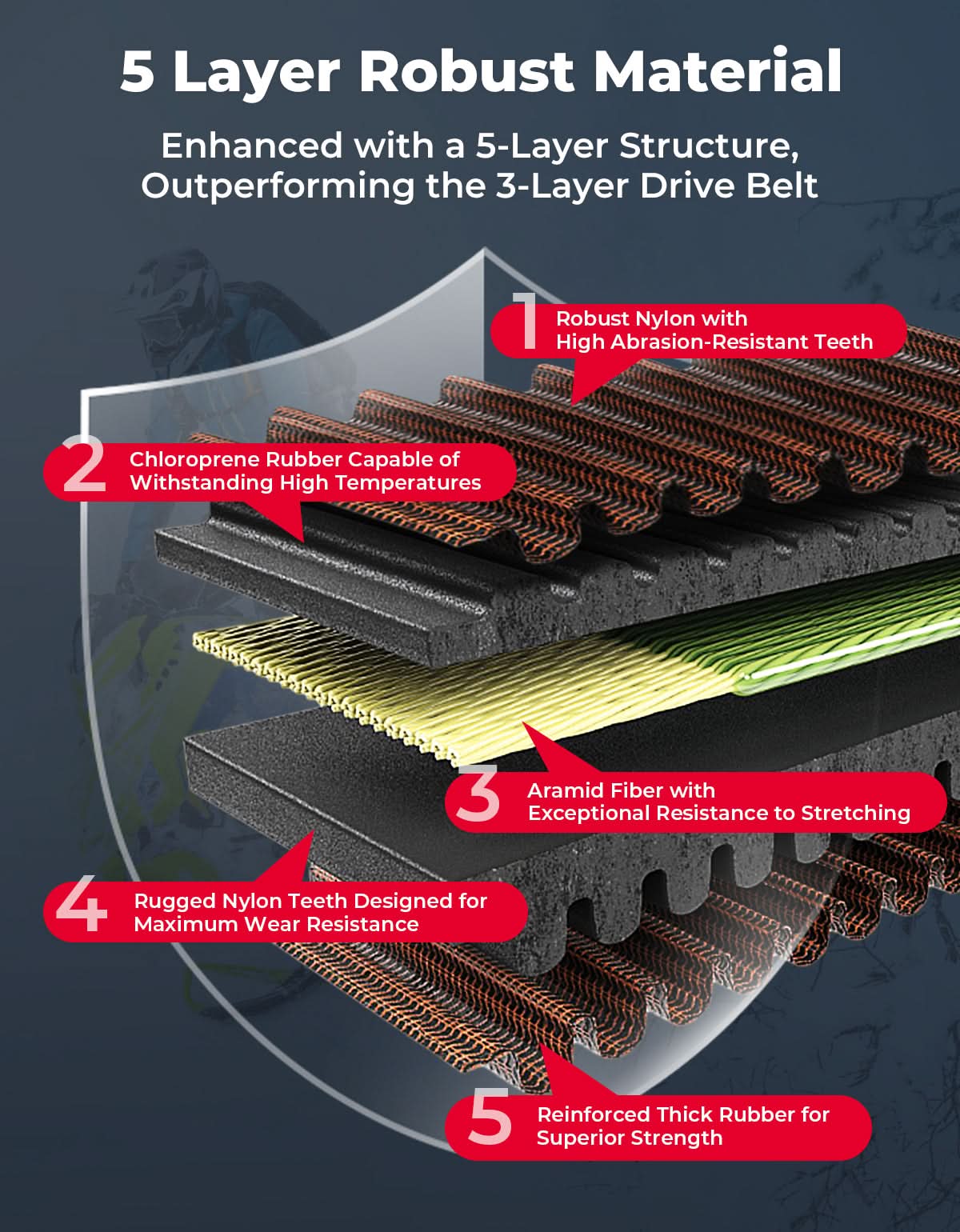 5 Layer Robust Material

Enhanced with a 5-Layer Structure, Outperforming the 3-Layer Drive Belt

1 Robust Nylon with High Abrasion-Resistant Teeth

2 Chloroprene Rubber Capable of Withstanding High Temperatures

3 Aramid Fiber with Exceptional Resistance to Stretching

4 Rugged Nylon Teeth Designed for Maximum Wear Resistance

5 Reinforced Thick Rubber for Superior Strength