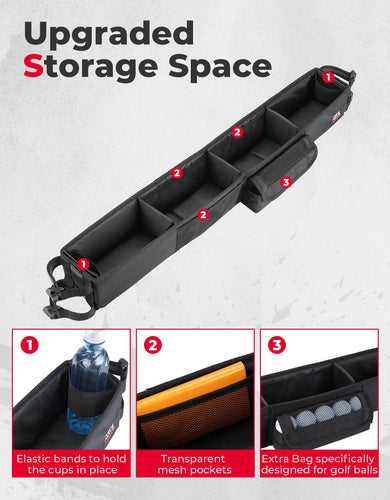 Upgraded Storage Space

1
2
2
2
3
1

1
Elastic bands to hold the cups in place

2
Transparent mesh pockets

3
Extra Bag specifically designed for golf balls