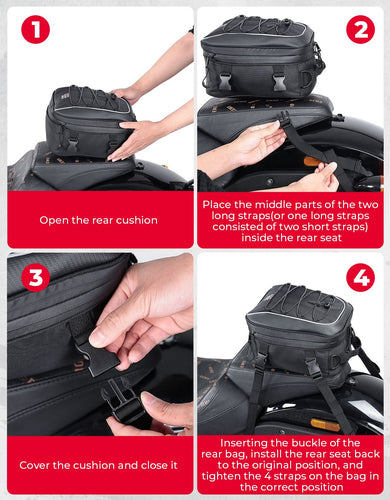 1

Open the rear cushion

2

Place the middle parts of the two long straps(or one long straps consisted of two short straps) inside the rear seat

3

Cover the cushion and close it

4

Inserting the buckle of the rear bag, install the rear seat back to the original position, and tighten the 4 straps on the bag in the correct position