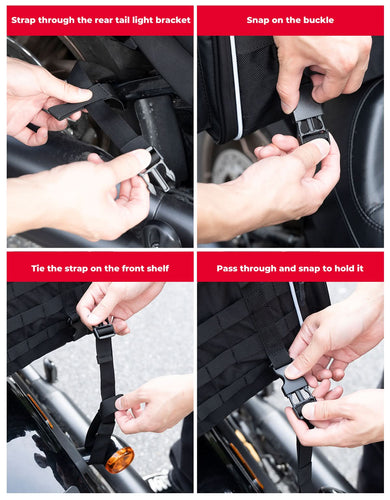 Strap through the rear tail light bracket

Snap on the buckle

Tie the strap on the front shelf

Pass through and snap to hold it