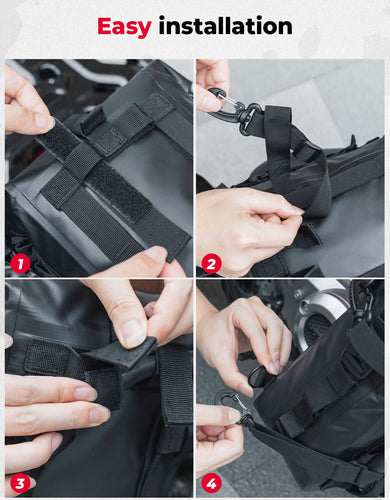 Easy installation

1

2

3

4