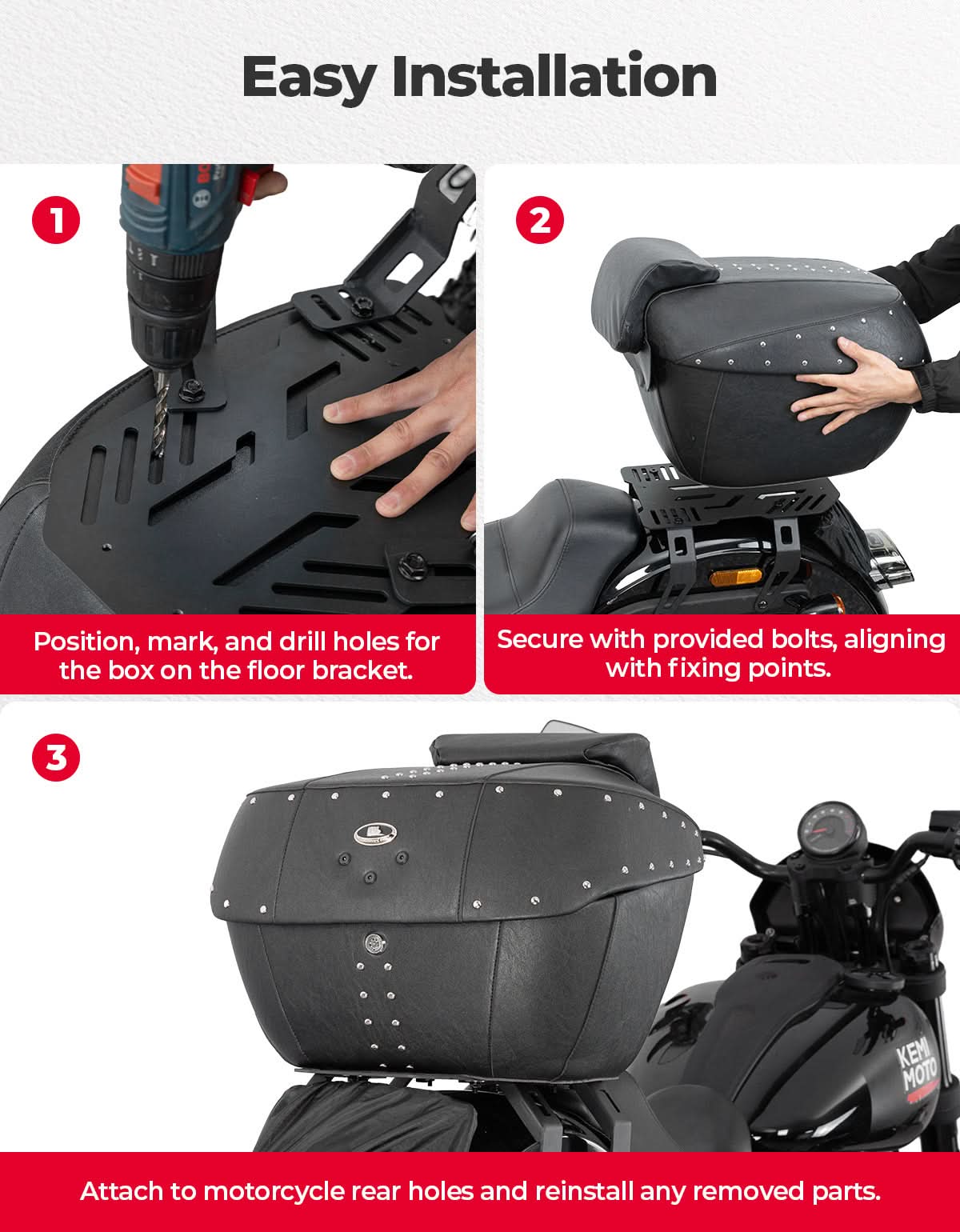 Easy Installation

1

Position, mark, and drill holes for the box on the floor bracket.

2

Secure with provided bolts, aligning with fixing points.

3

KEMI MOTO

Attach to motorcycle rear holes and reinstall any removed parts.