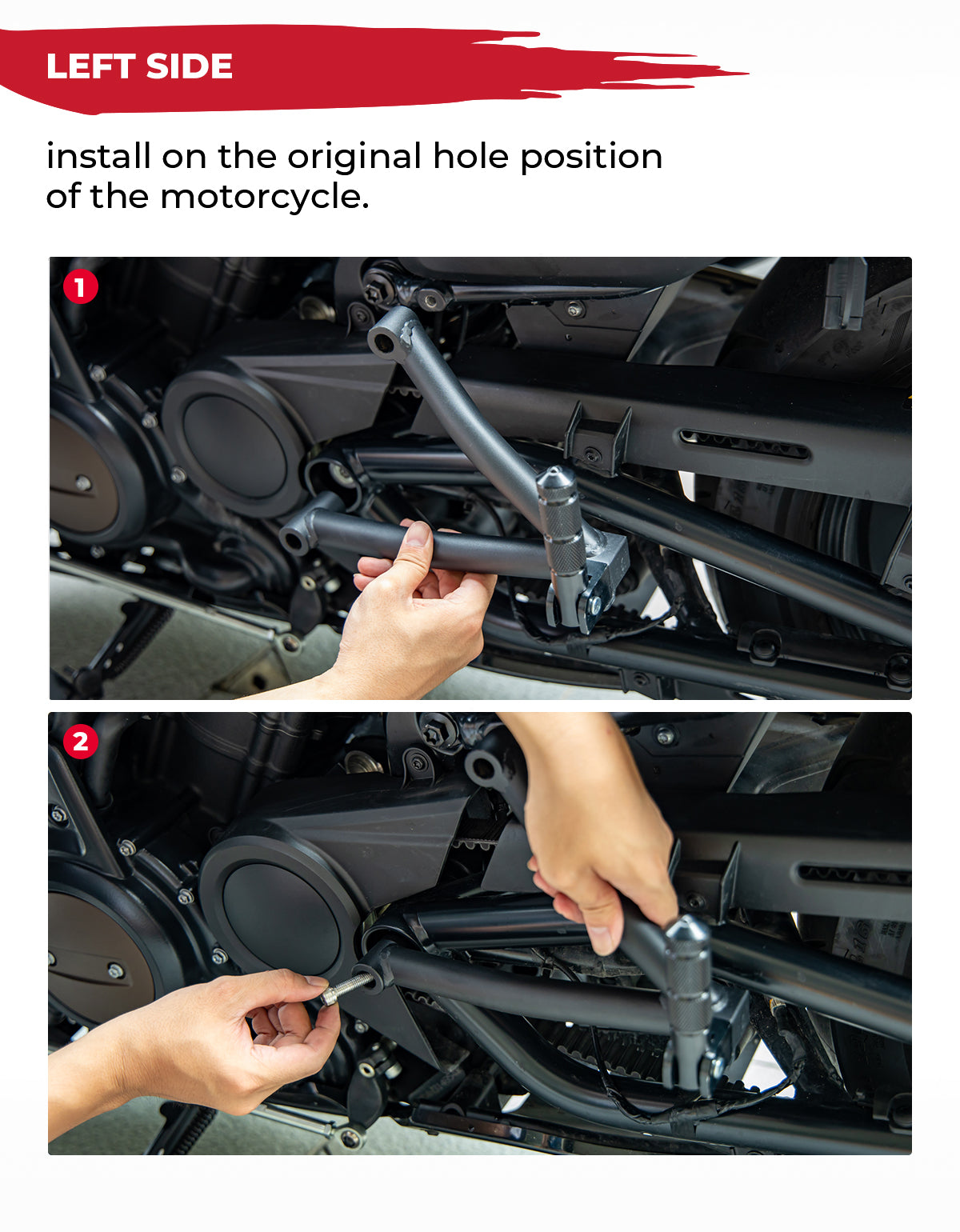 LEFT SIDE

install on the original hole position of the motorcycle.

1

2