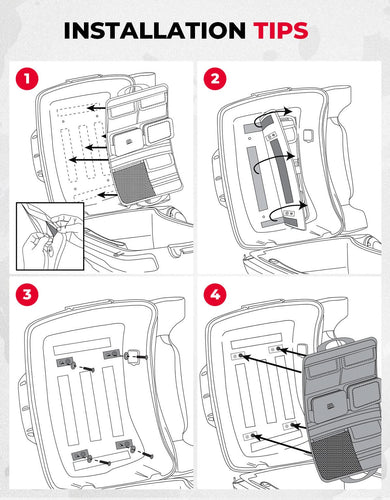 INSTALLATION TIPS

1

2

3

4