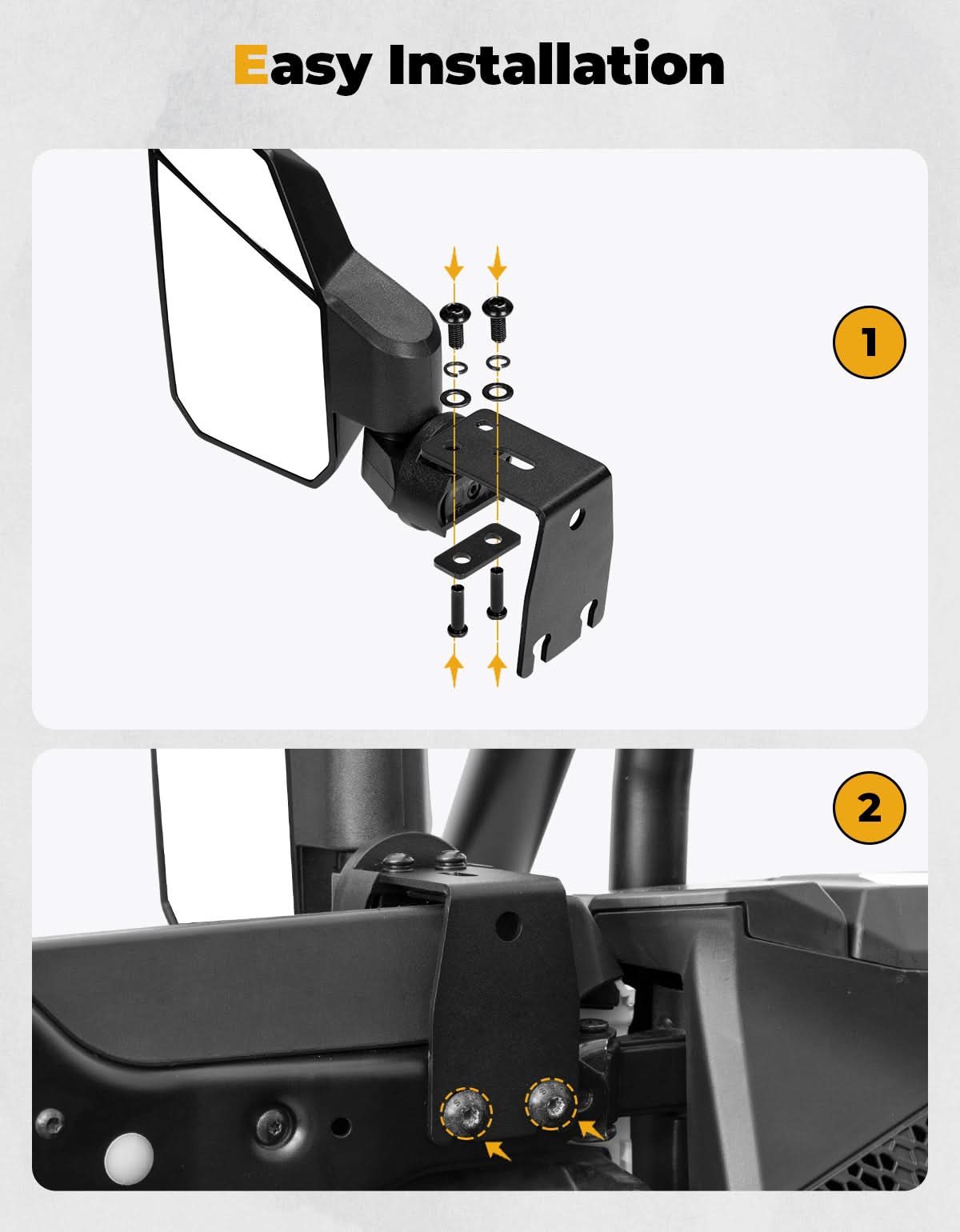 Easy Installation

1

2