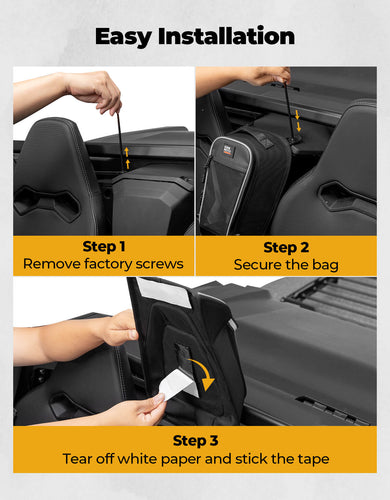 Easy Installation

Step 1
Remove factory screws

Step 2
Secure the bag

Step 3
Tear off white paper and stick the tape