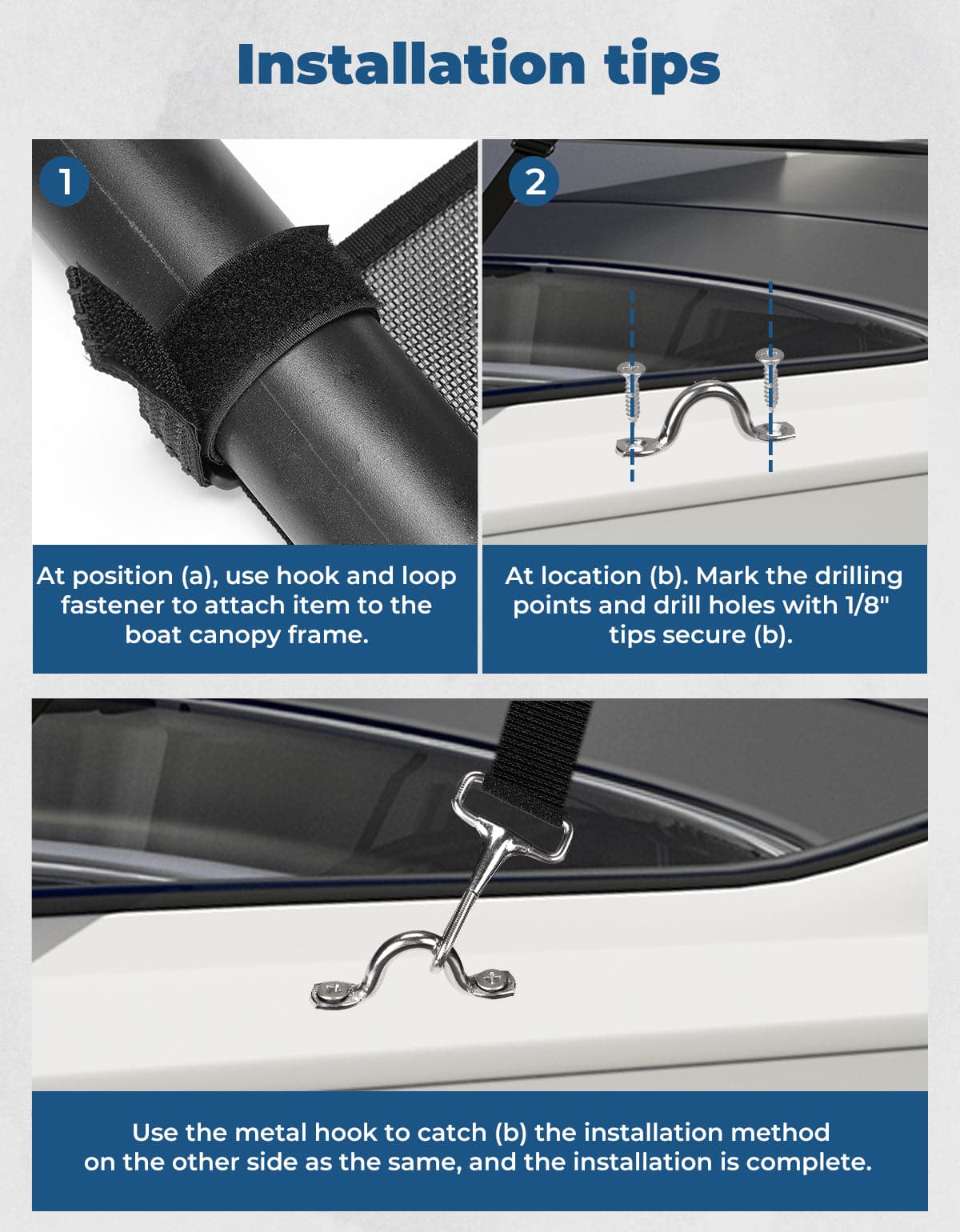 Installation tips

1

At position (a), use hook and loop fastener to attach item to the boat canopy frame.

2

At location (b). Mark the drilling points and drill holes with 1/8" tips secure (b).

Use the metal hook to catch (b) the installation method on the other side as the same, and the installation is complete.