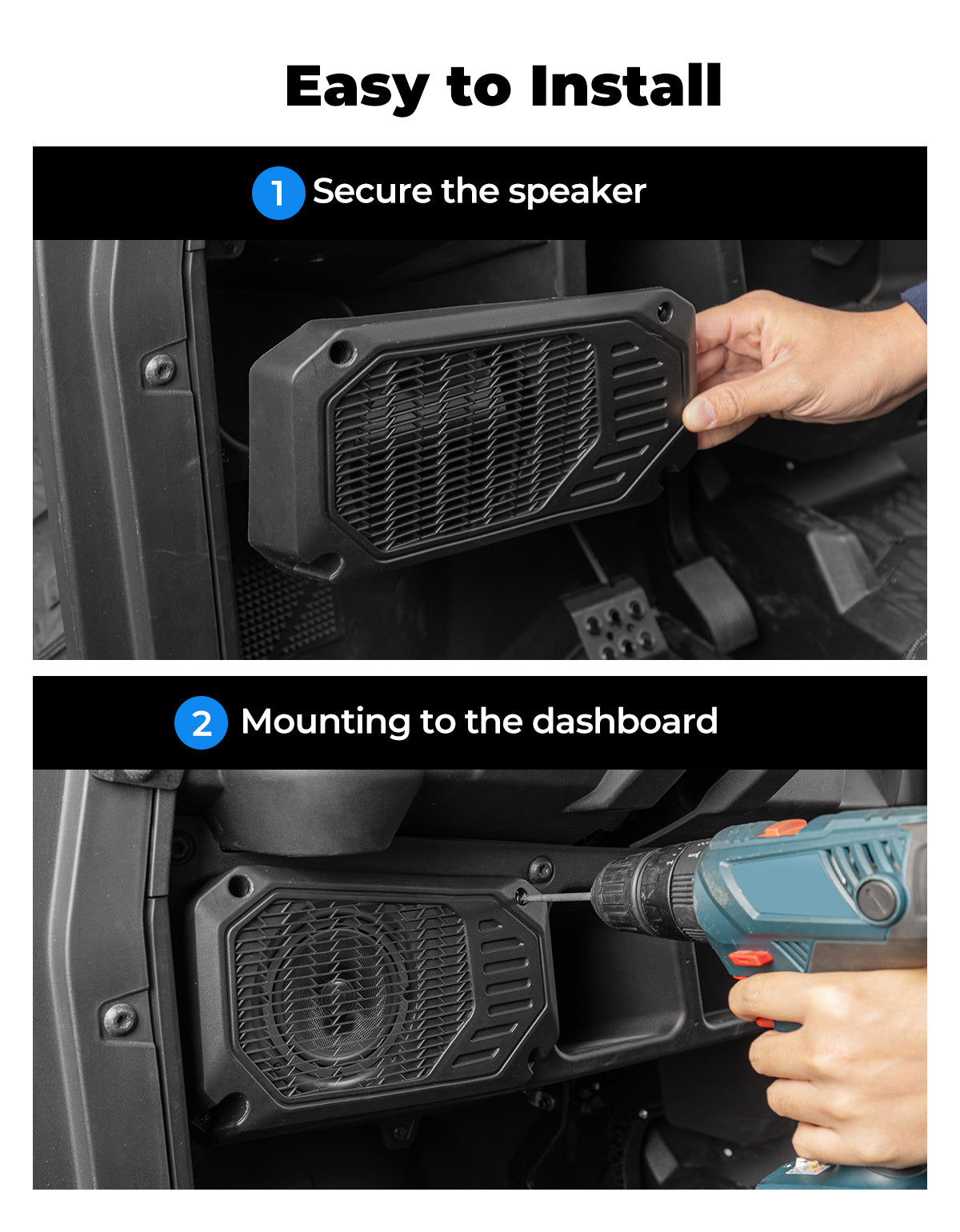 Easy to Install

1 Secure the speaker

2 Mounting to the dashboard