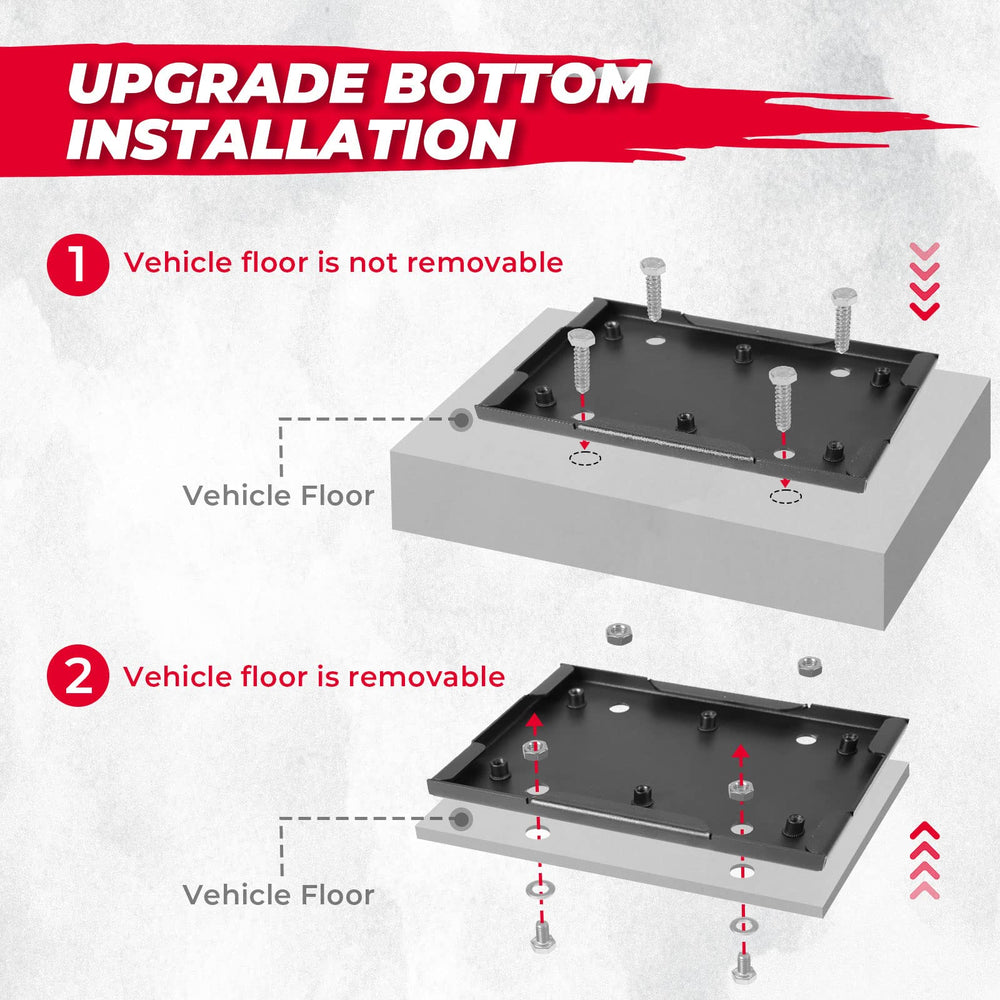 UPGRADE BOTTOM INSTALLATION

1 Vehicle floor is not removable

Vehicle Floor

2 Vehicle floor is removable

Vehicle Floor