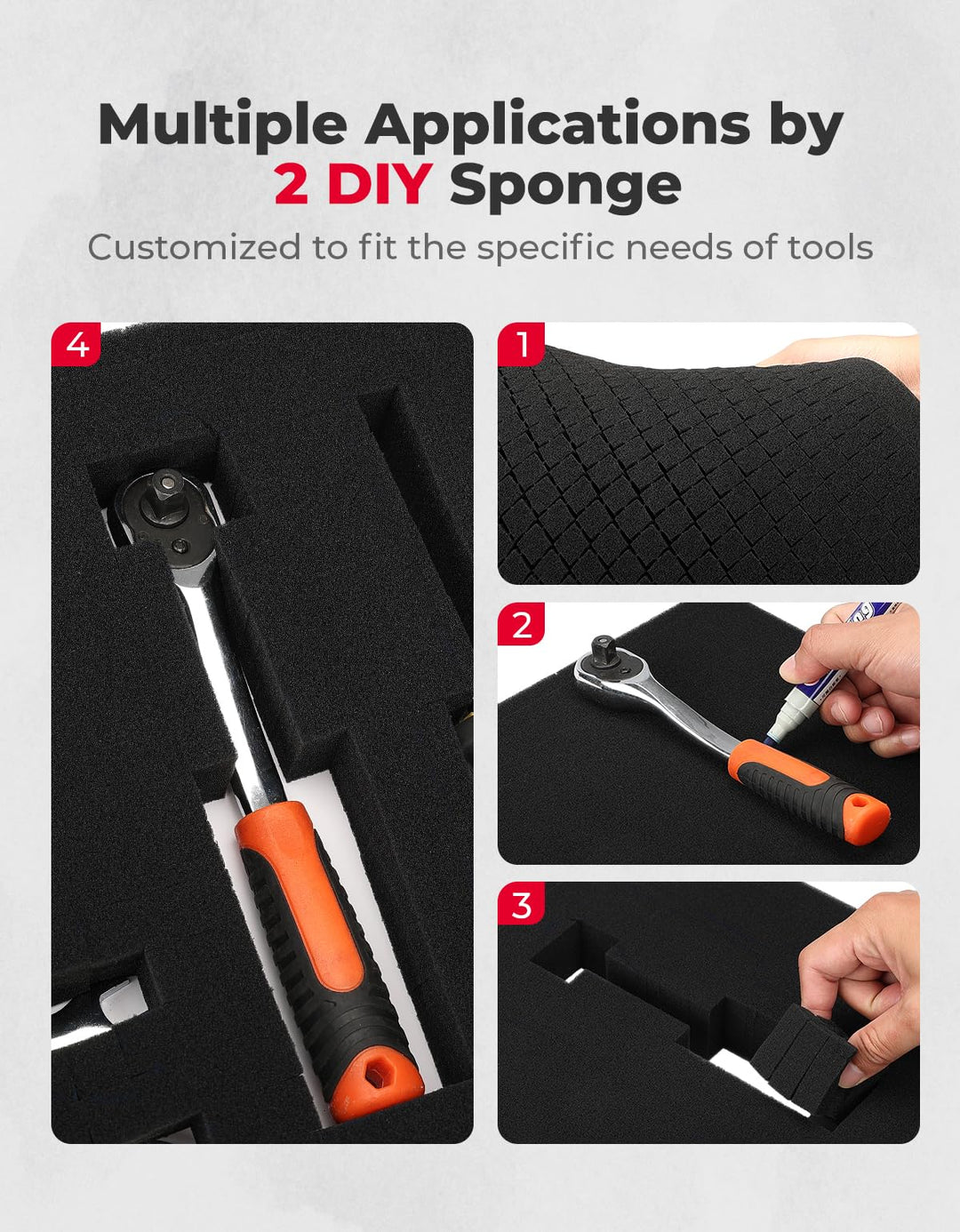 Multiple Applications by 2 DIY Sponge

Customized to fit the specific needs of tools

4

1

2

3