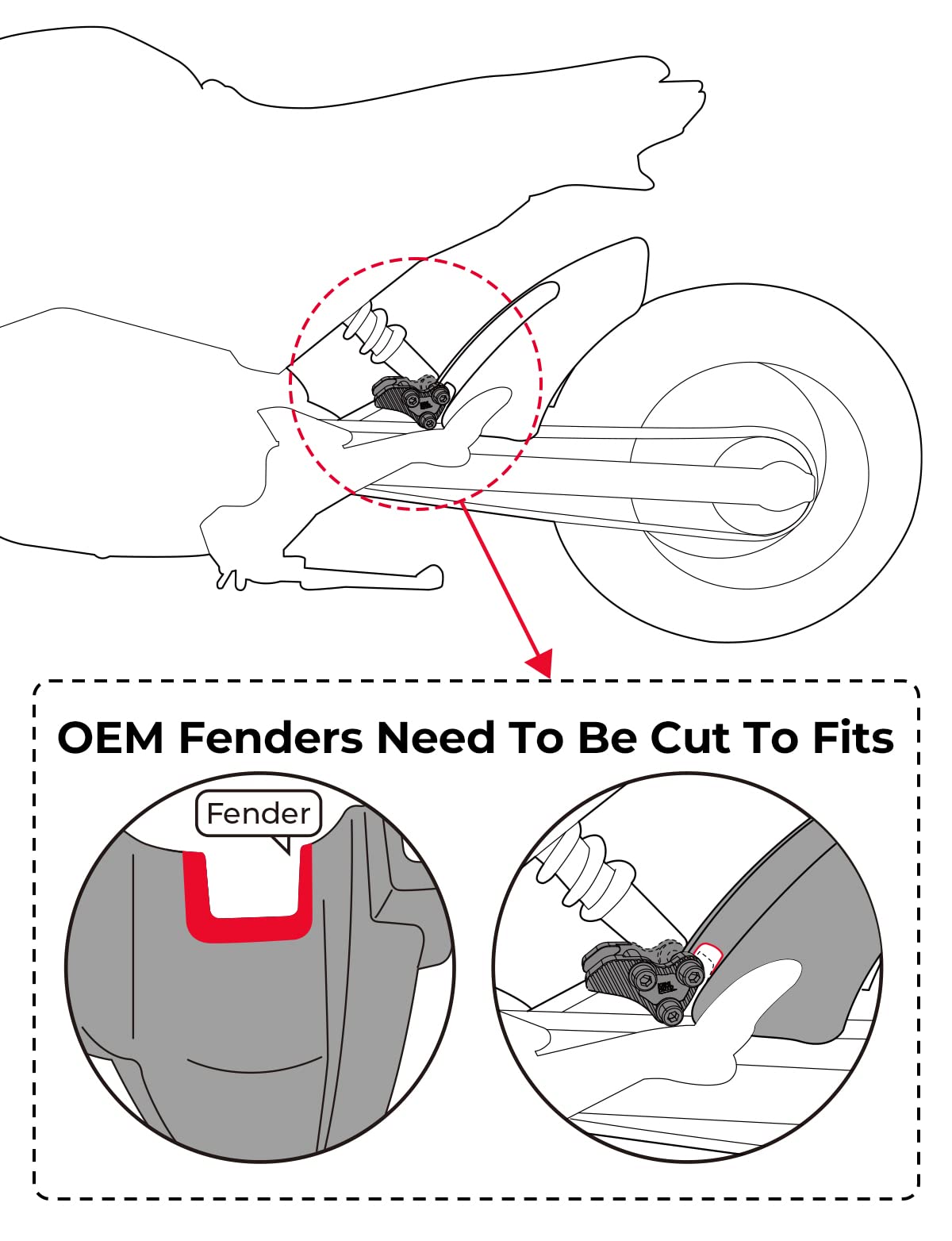 OEM Fenders Need To Be Cut To Fits

Fender