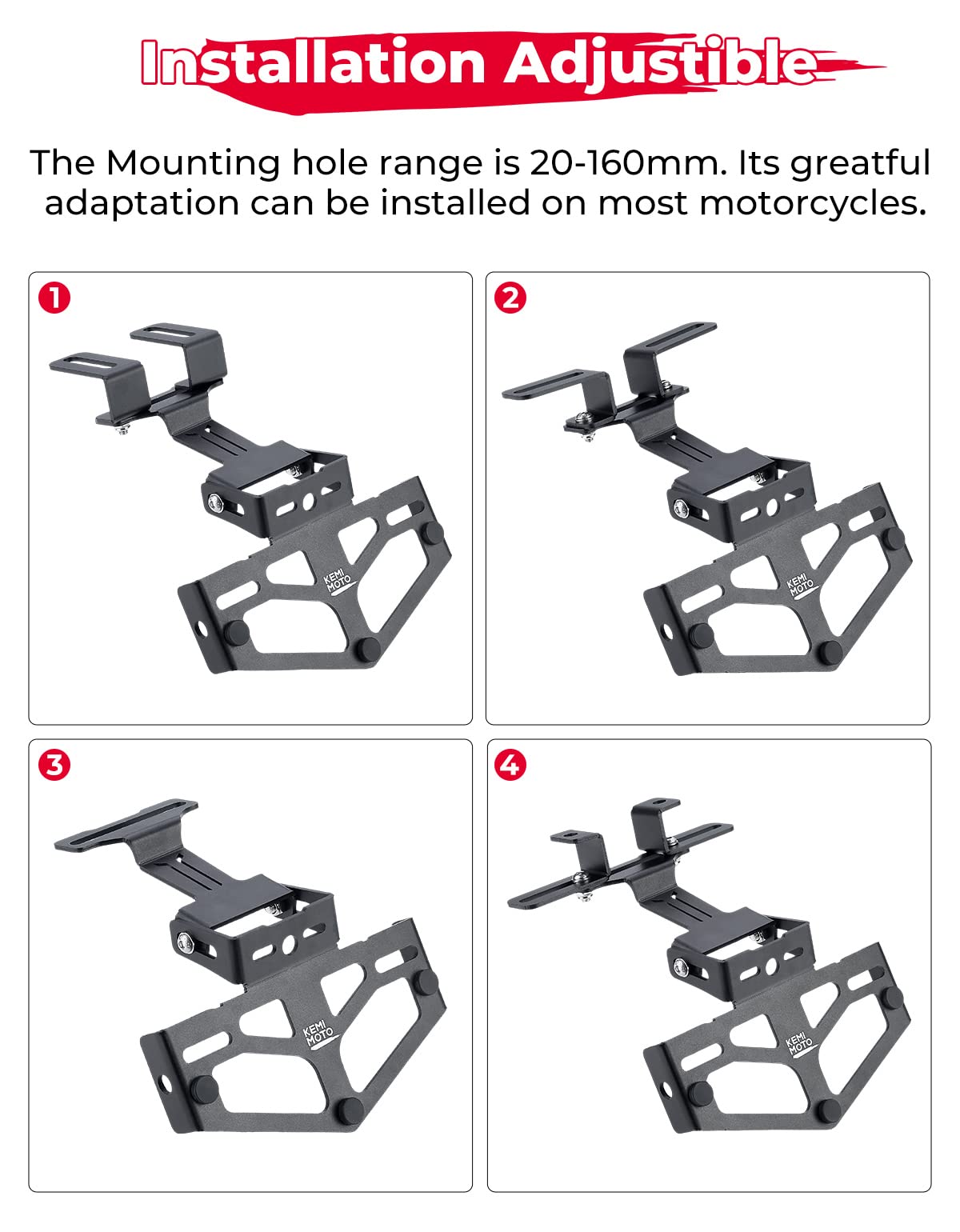 Installation Adjustible

The Mounting hole range is 20-160mm. Its greatful adaptation can be installed on most motorcycles.

1

KEMI MOTO

2

KEMI MOTO

3

KEMI MOTO

4

KEMI MOTO