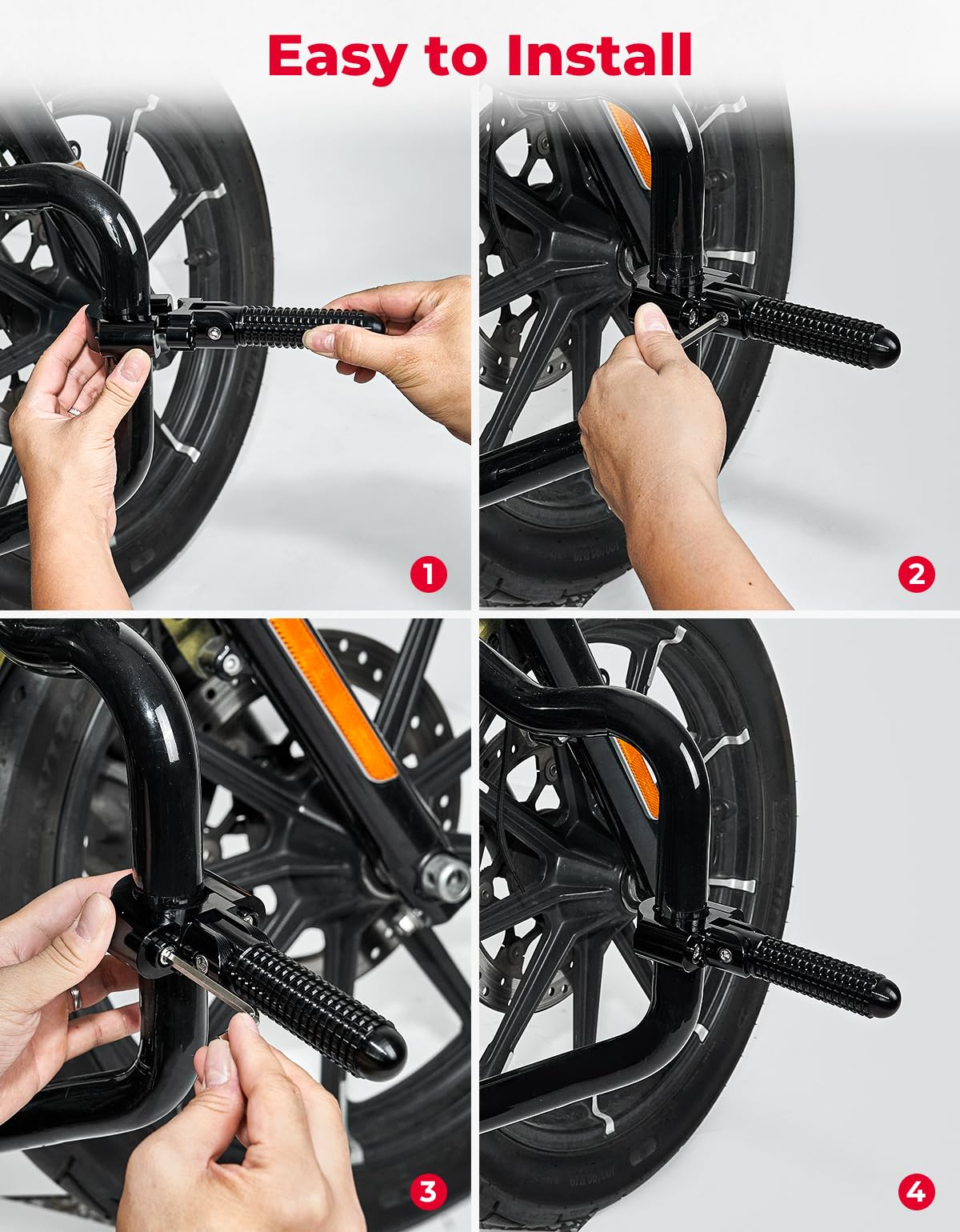 Easy to Install

1

2

3

4