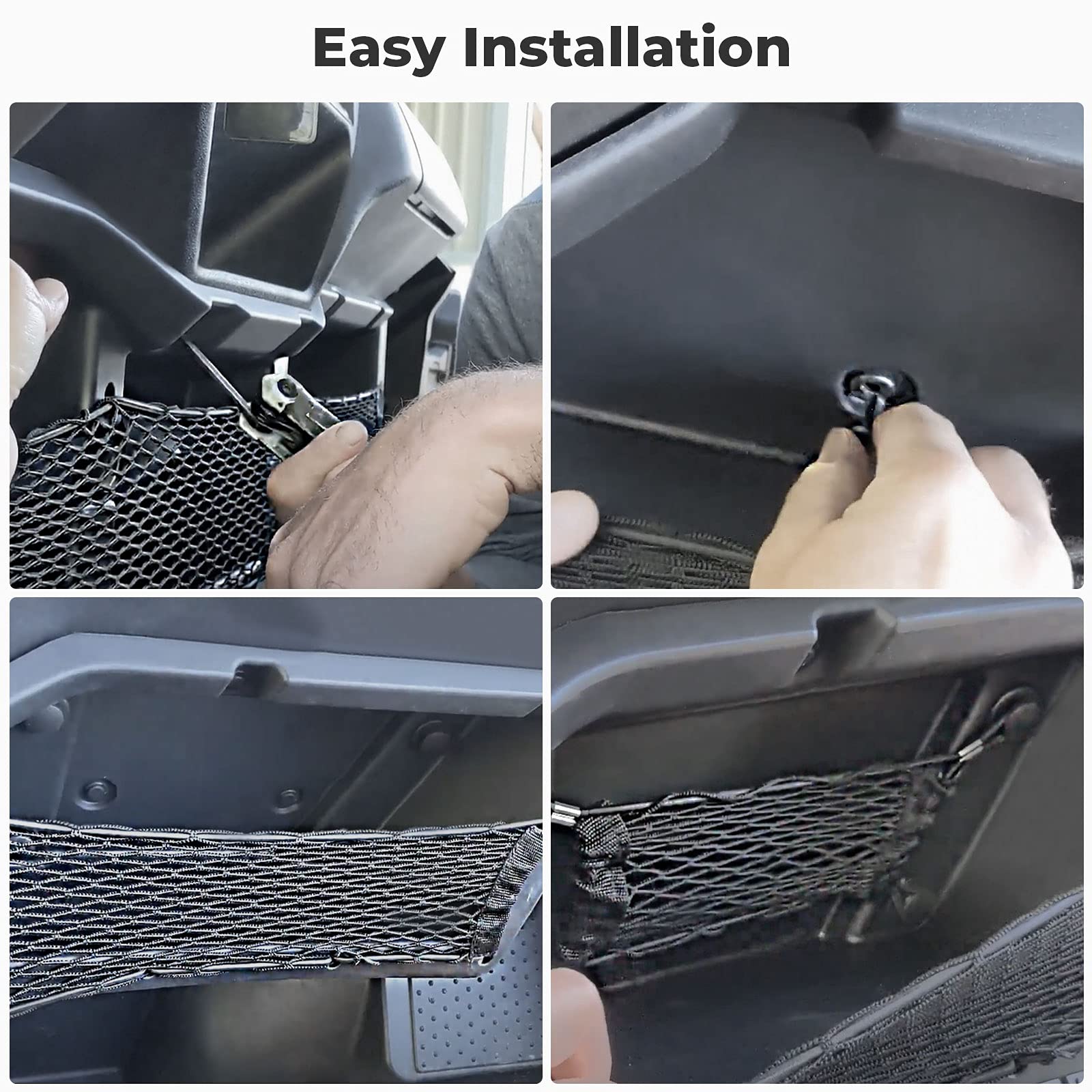 Easy Installation