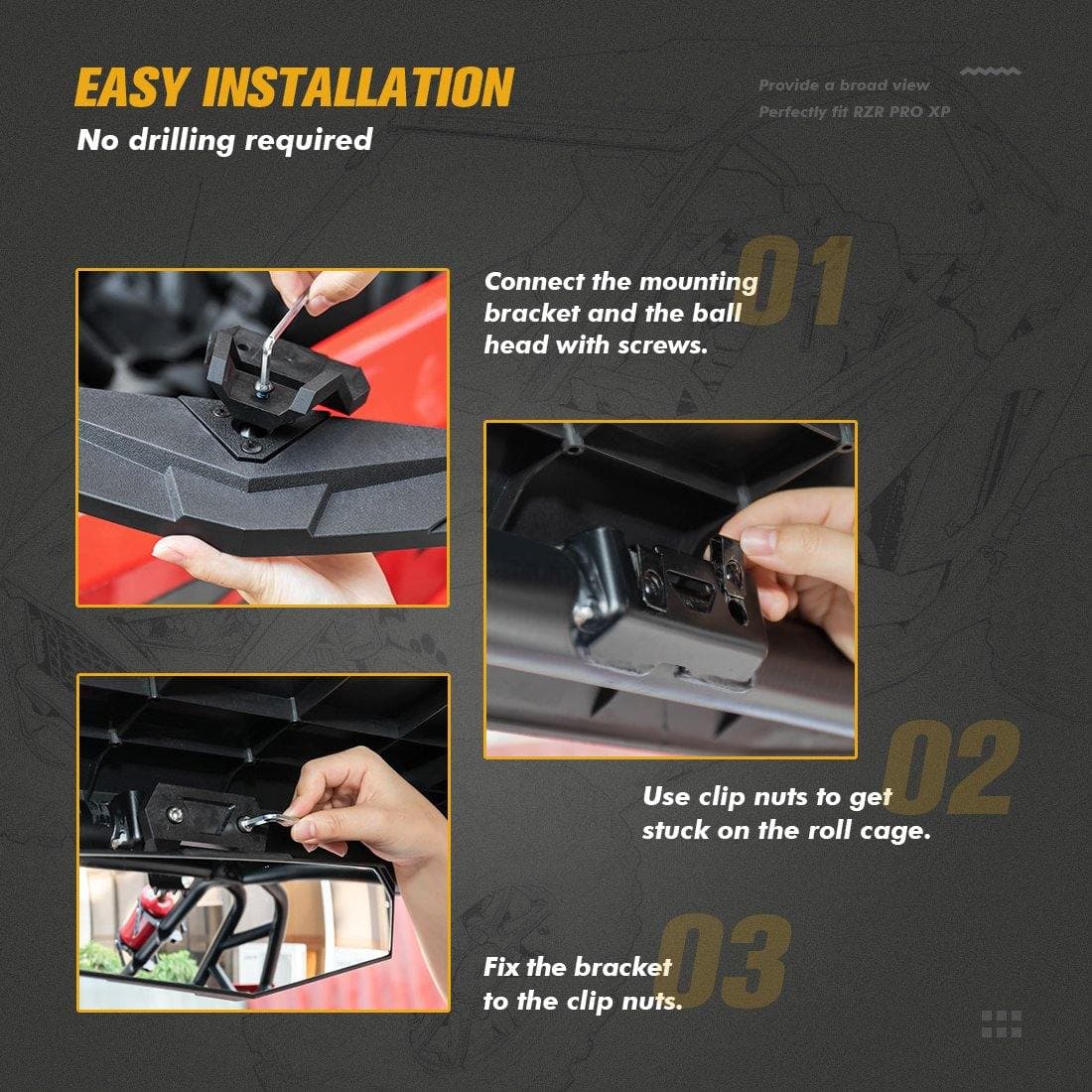 EASY INSTALLATION
No drilling required

Provide a broad view
Perfectly fit RZR PRO XP

01
Connect the mounting bracket and the ball head with screws.

02
Use clip nuts to get stuck on the roll cage.

03
Fix the bracket to the clip nuts.