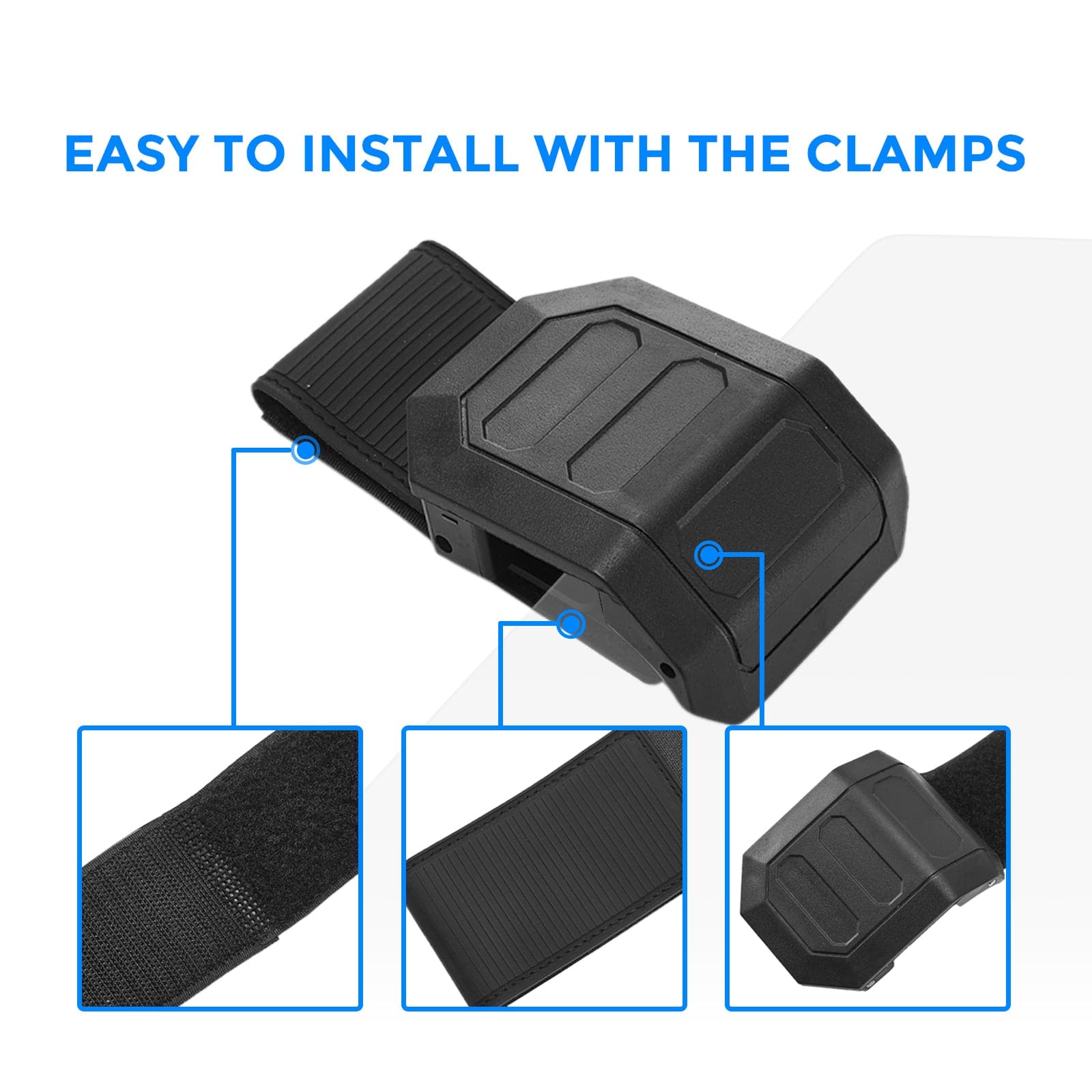 EASY TO INSTALL WITH THE CLAMPS