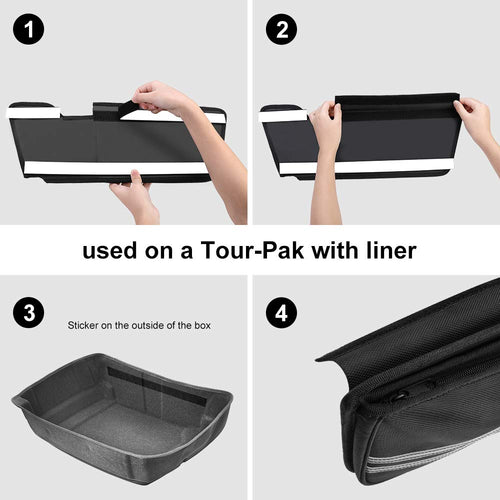 1

2

used on a Tour-Pak with liner

3

Sticker on the outside of the box

4