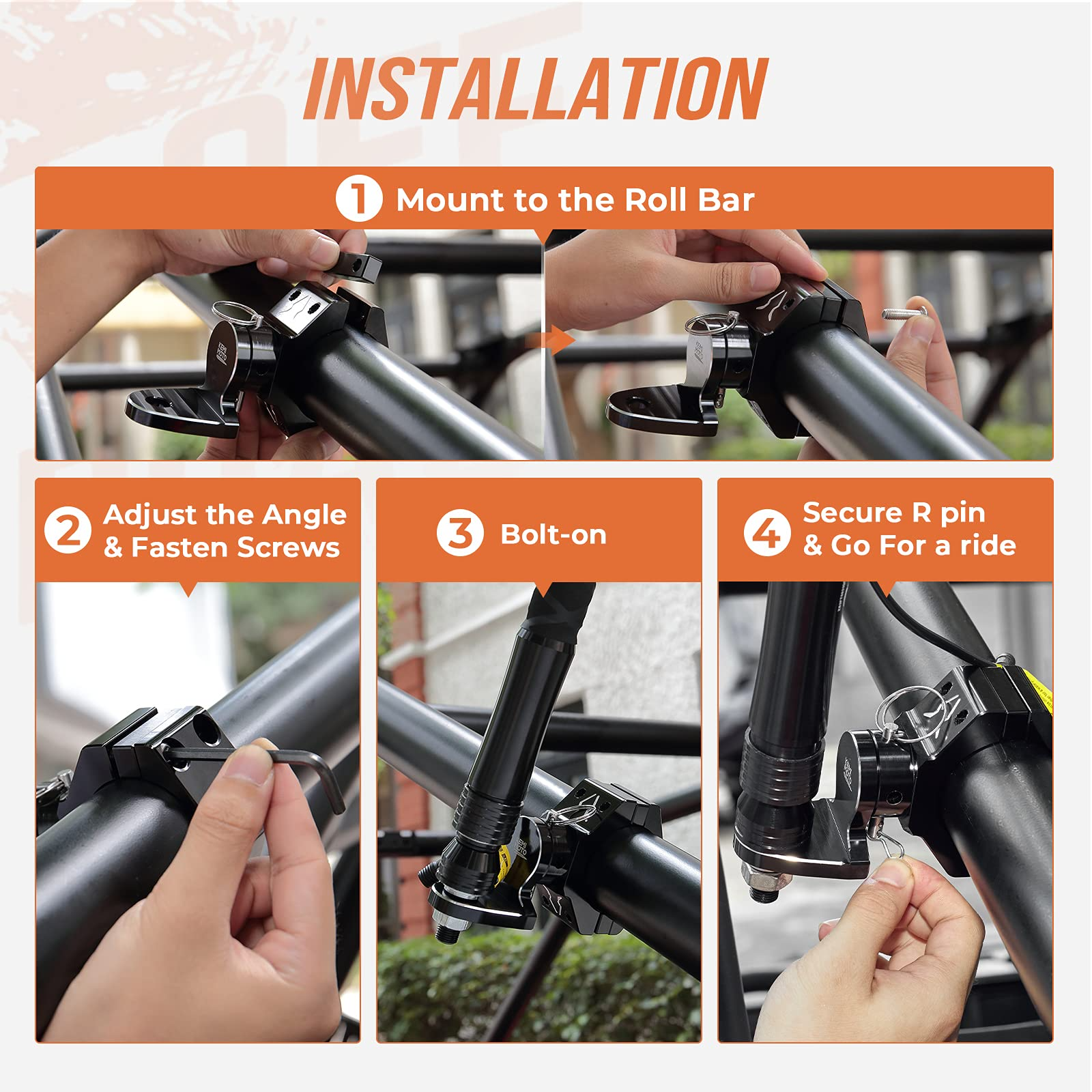 INSTALLATION

1 Mount to the Roll Bar

2 Adjust the Angle & Fasten Screws

3 Bolt-on

4 Secure R pin & Go For a ride