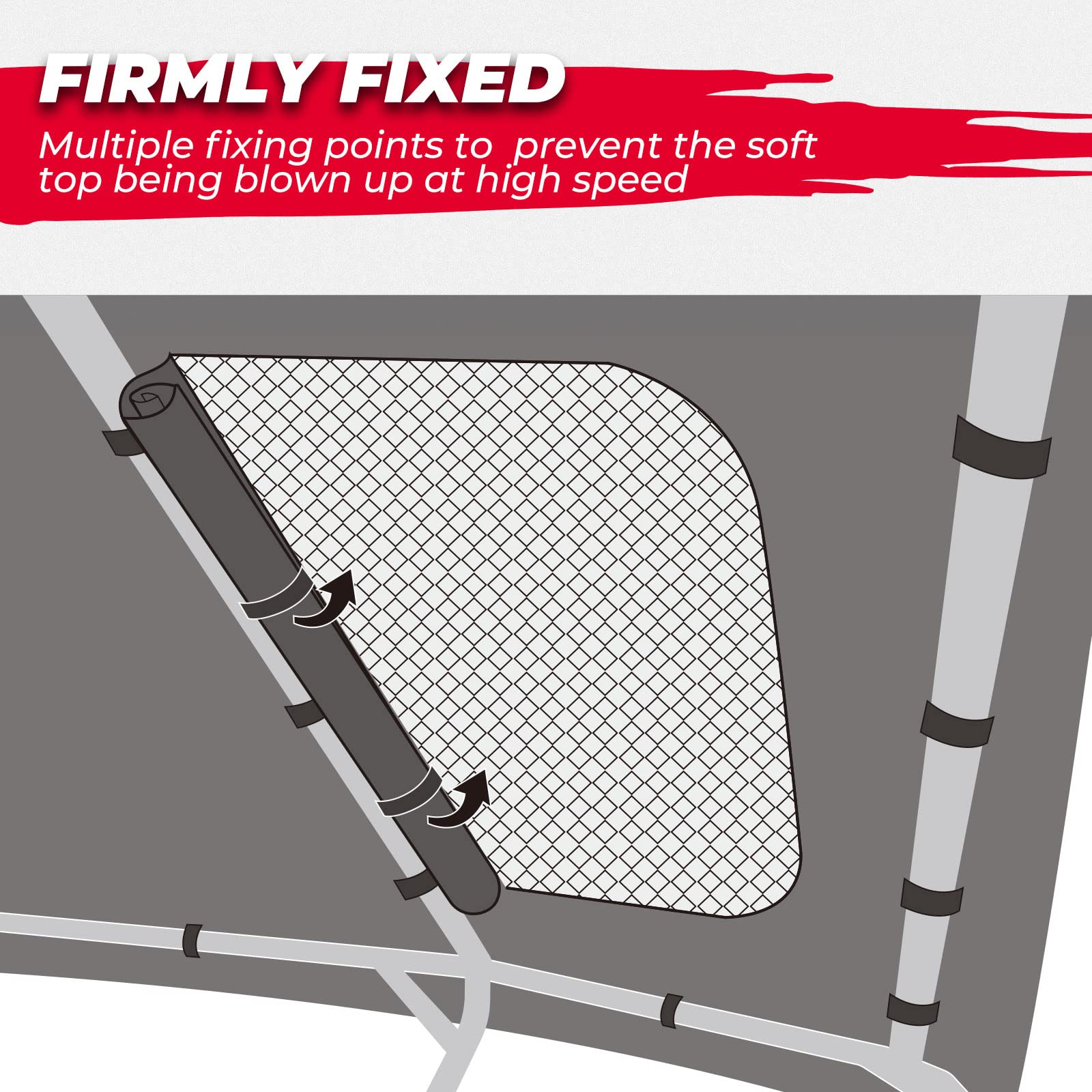 FIRMLY FIXED

Multiple fixing points to prevent the soft top being blown up at high speed