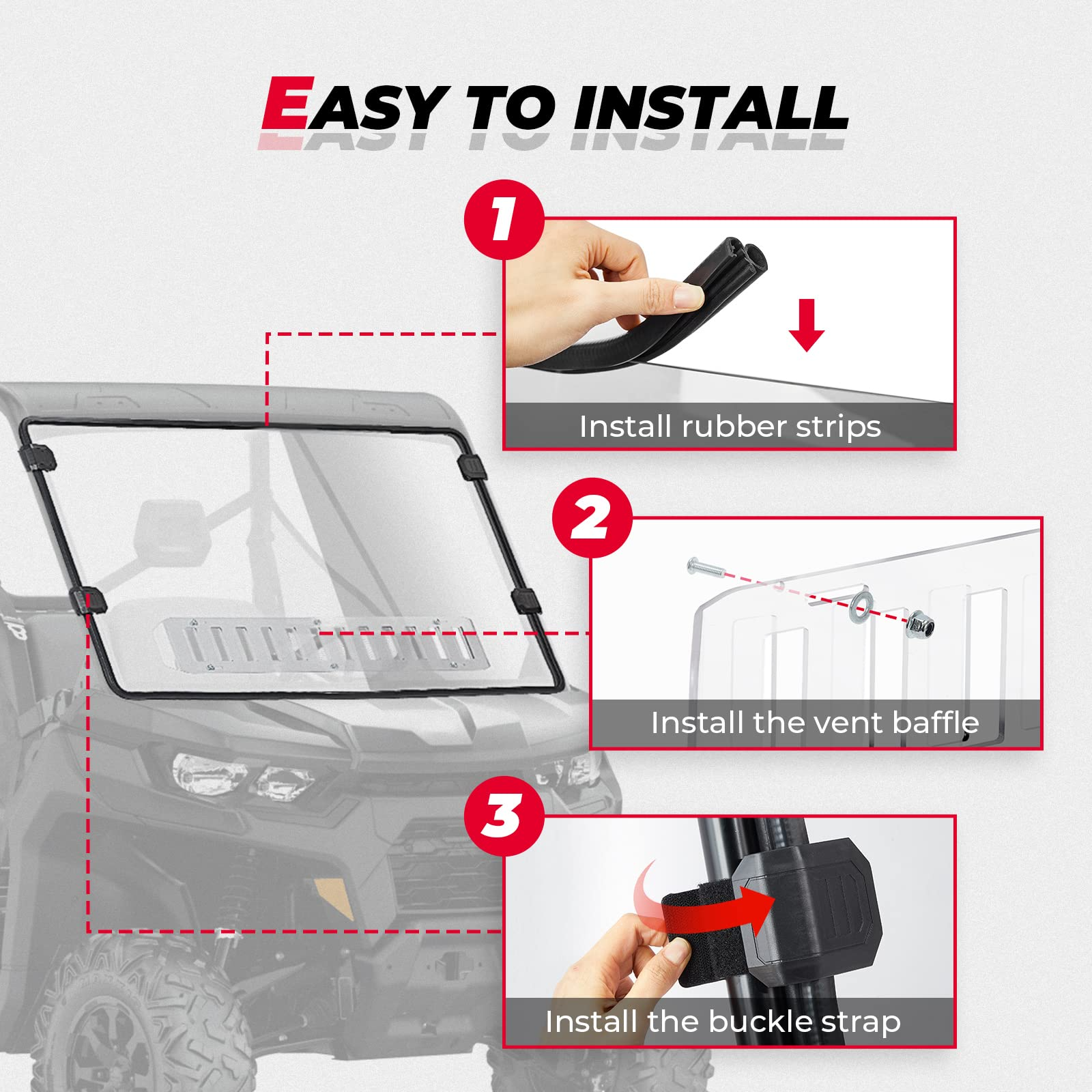 EASY TO INSTALL

1

Install rubber strips

2

Install the vent baffle

3

Install the buckle strap